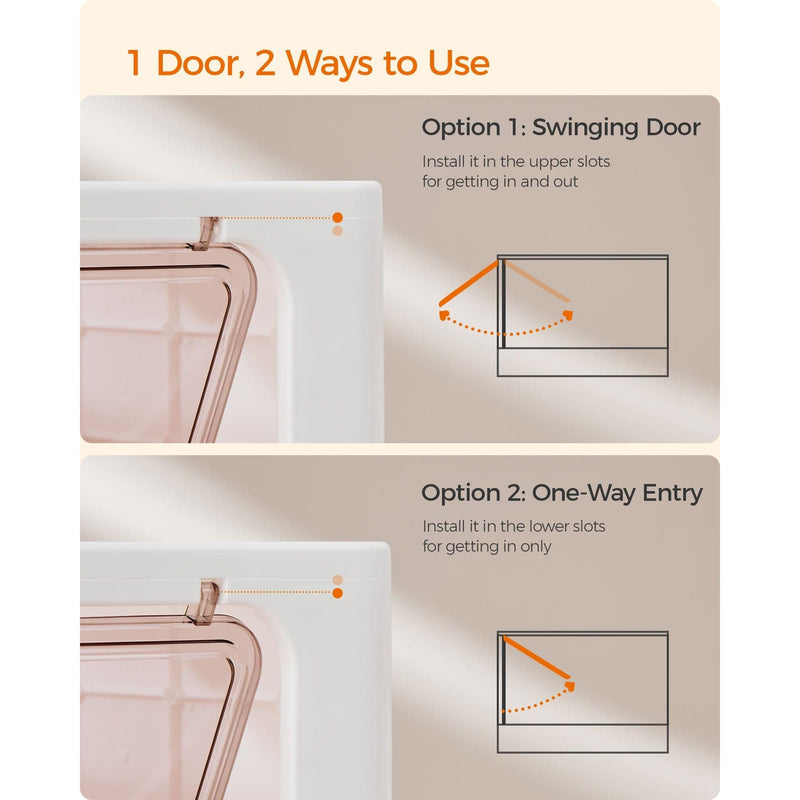 1 Door, 2 Ways to Use

Option 1: Swinging Door

Install it in the upper slots for getting in and out

Option 2: One-Way Entry

Install it in the lower slots for getting in only