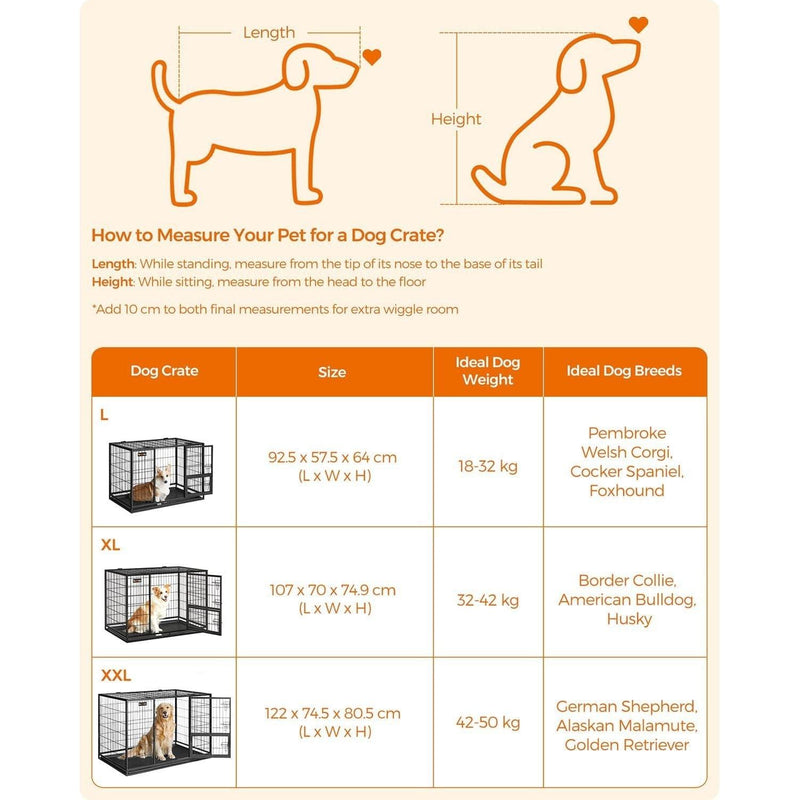 Length

Height

How to Measure Your Pet for a Dog Crate?

Length: While standing, measure from the tip of its nose to the base of its tail
Height: While sitting, measure from the head to the floor

*Add 10 cm to both final measurements for extra wiggle room

| Dog Crate | Size | Ideal Dog Weight | Ideal Dog Breeds |
|---|---|---|---|
| L | 92.5 x 57.5 x 64 cm (L x W x H) | 18-32 kg | Pembroke Welsh Corgi, Cocker Spaniel, Foxhound |
| XL | 107 x 70 x 74.9 cm (L x W x H) | 32-42 kg | Border Collie, American Bulldog, Husky |
| XXL | 122 x 74.5 x 80.5 cm (L x W x H) | 42-50 kg | German Shepherd, Alaskan Malamute, Golden Retriever |