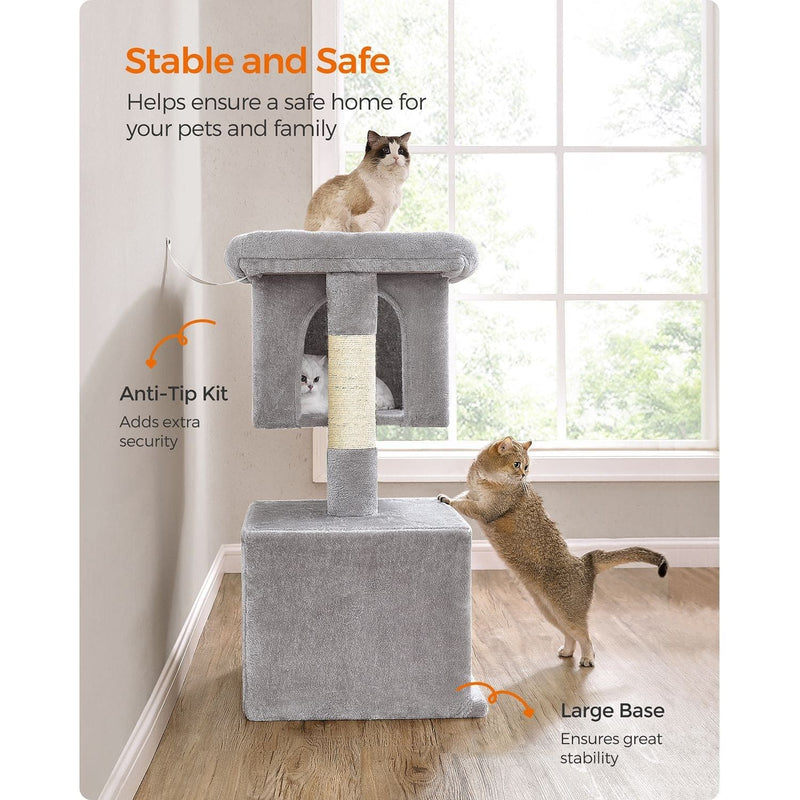 Stable and Safe

Helps ensure a safe home for your pets and family

Anti-Tip Kit

Adds extra security

Large Base

Ensures great stability