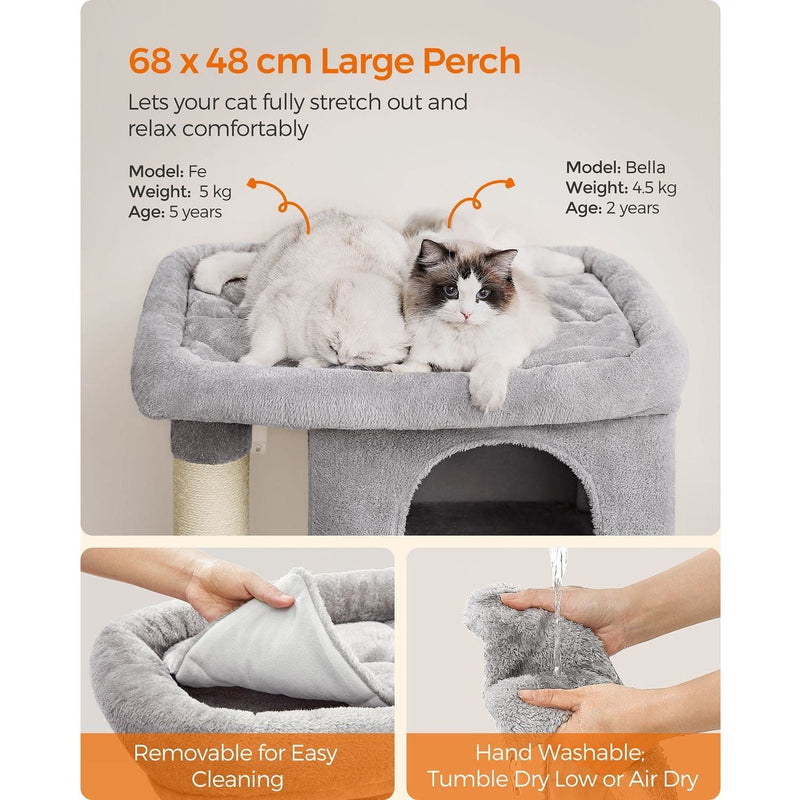 68 x 48 cm Large Perch

Lets your cat fully stretch out and relax comfortably

Model: Fe
Weight: 5 kg
Age: 5 years

Model: Bella
Weight: 4.5 kg
Age: 2 years

Removable for Easy Cleaning

Hand Washable; Tumble Dry Low or Air Dry