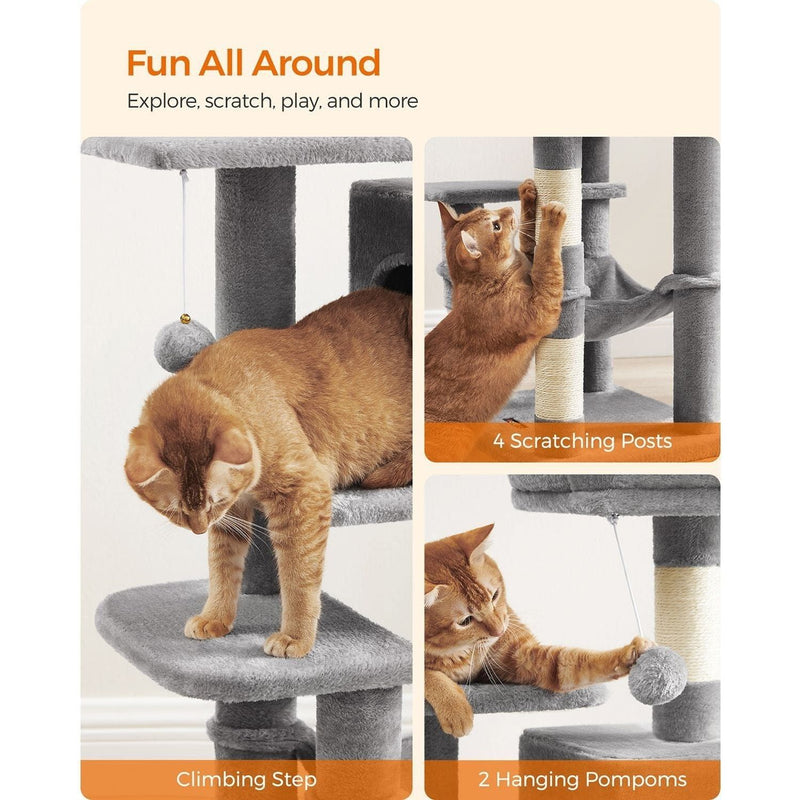 Fun All Around

Explore, scratch, play, and more

4 Scratching Posts

Climbing Step

2 Hanging Pompoms