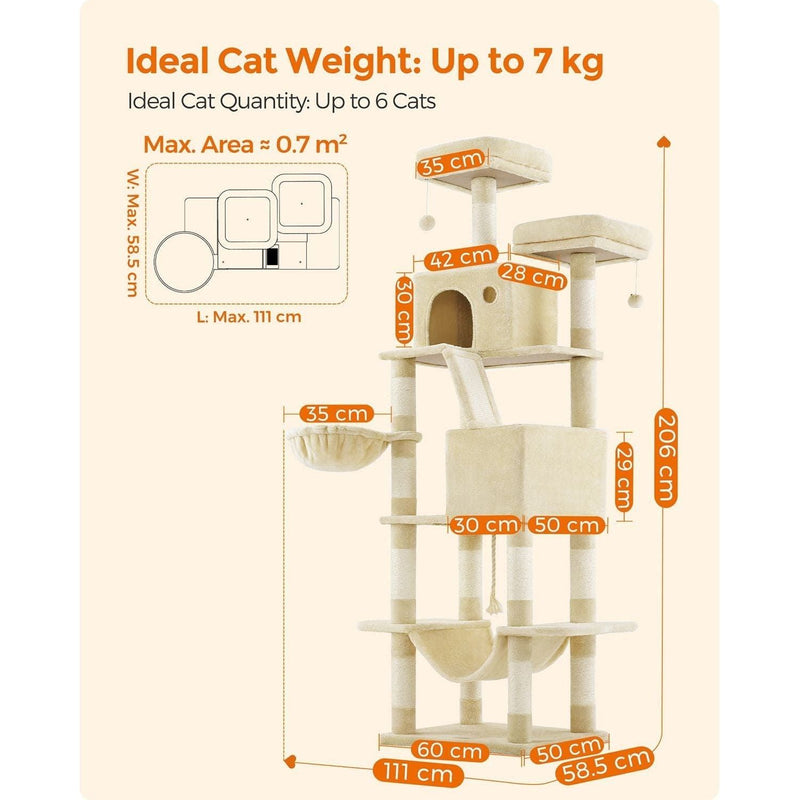 Ideal Cat Weight: Up to 7 kg

Ideal Cat Quantity: Up to 6 Cats

Max. Area ≈ 0.7 m²

W: Max. 58.5 cm

L: Max. 111 cm

35 cm

42 cm

28 cm

30 cm

35 cm

29 cm

30 cm

50 cm

206 cm

60 cm

50 cm

111 cm

58.5 cm