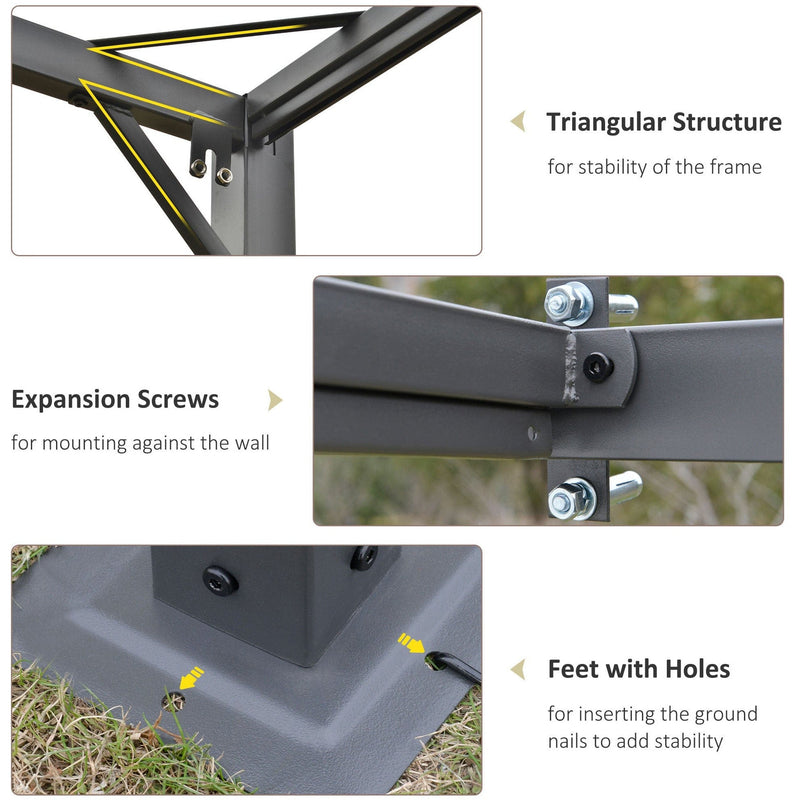 Triangular Structure

for stability of the frame

Expansion Screws

for mounting against the wall

Feet with Holes

for inserting the ground nails to add stability