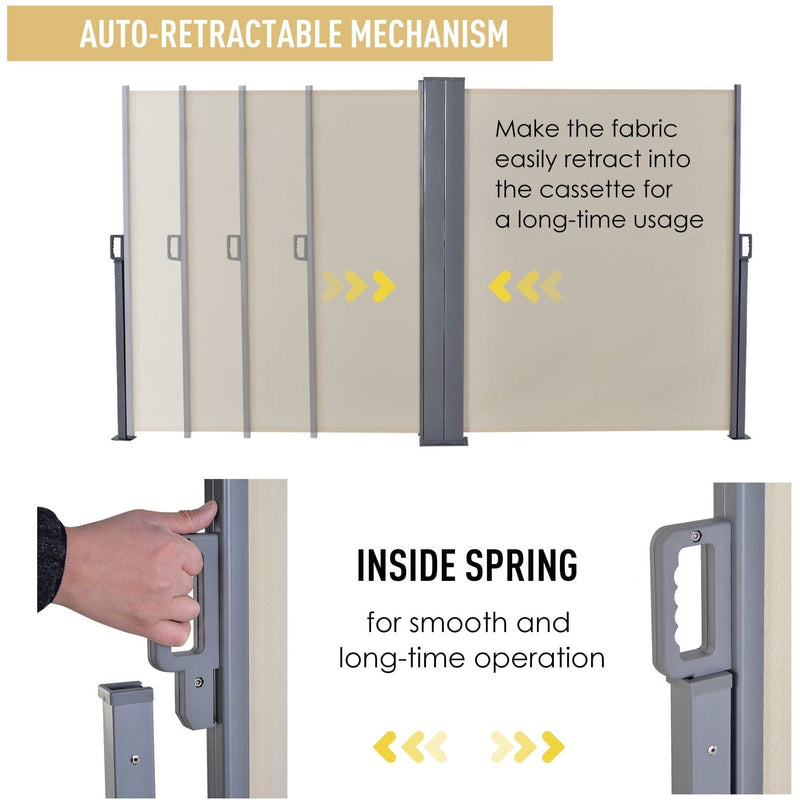 AUTO-RETRACTABLE MECHANISM

Make the fabric easily retract into the cassette for a long-time usage

INSIDE SPRING

for smooth and long-time operation