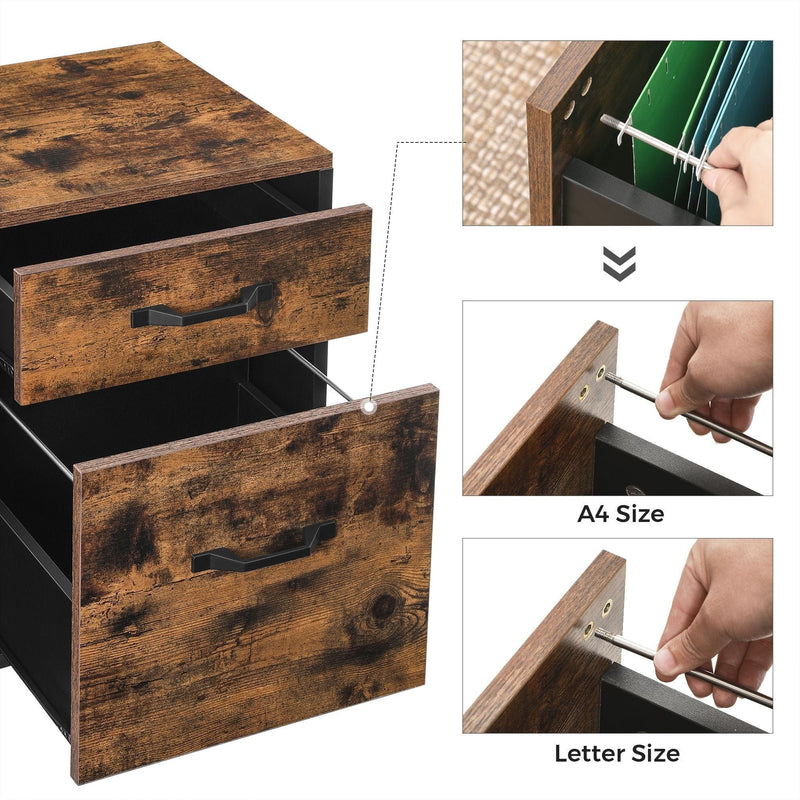 A4 Size

Letter Size