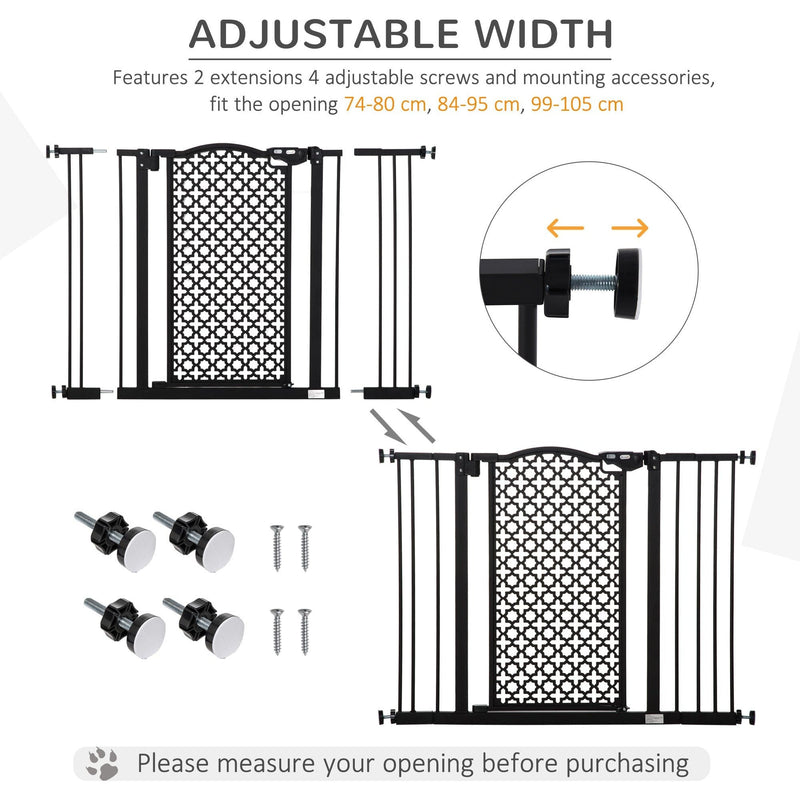 ADJUSTABLE WIDTH

Features 2 extensions 4 adjustable screws and mounting accessories, fit the opening 74-80 cm, 84-95 cm, 99-105 cm

Please measure your opening before purchasing