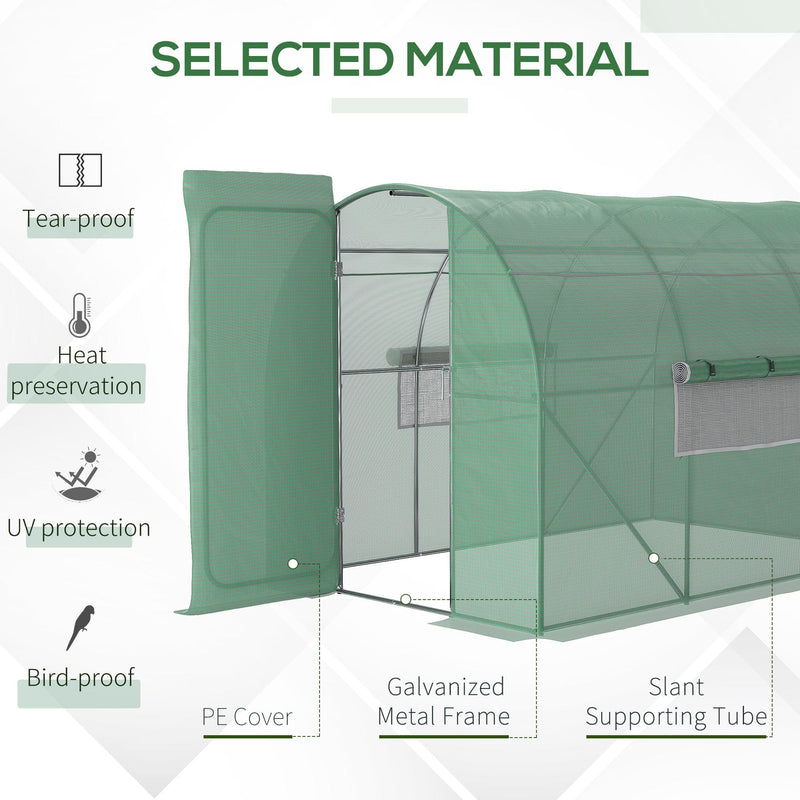 SELECTED MATERIAL

Tear-proof

Heat preservation

UV protection

Bird-proof

PE Cover

Galvanized Metal Frame

Slant Supporting Tube