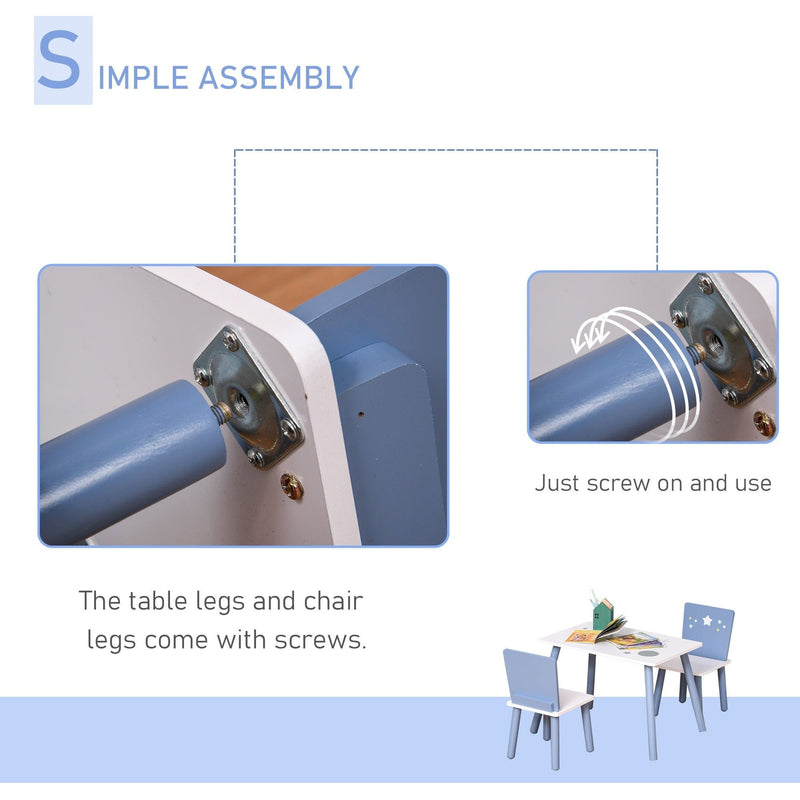 SIMPLE ASSEMBLY

Just screw on and use

The table legs and chair legs come with screws.