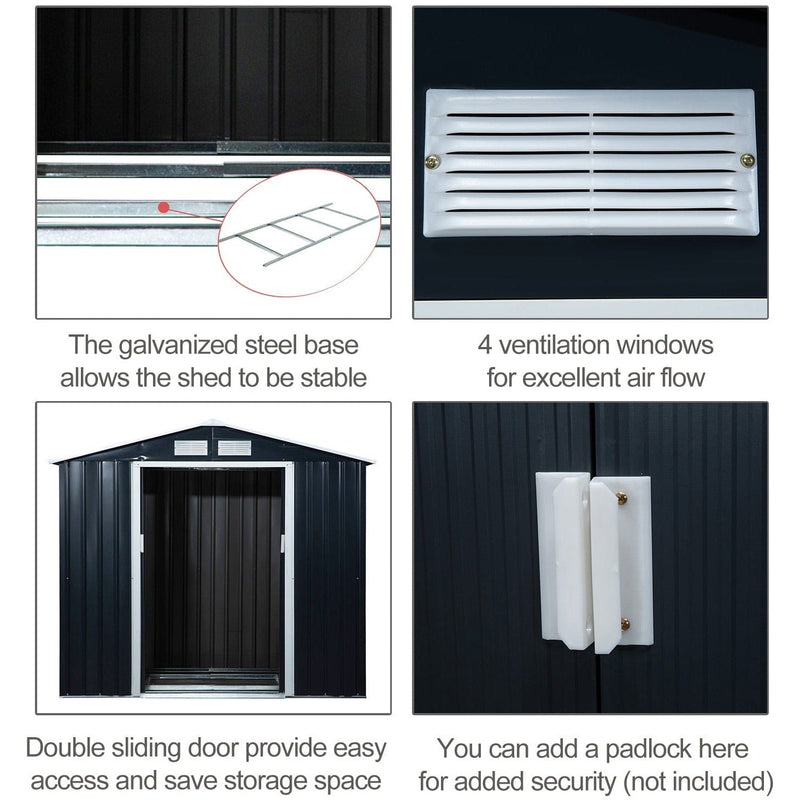 The galvanized steel base allows the shed to be stable

4 ventilation windows for excellent air flow

Double sliding door provide easy access and save storage space

You can add a padlock here for added security (not included)