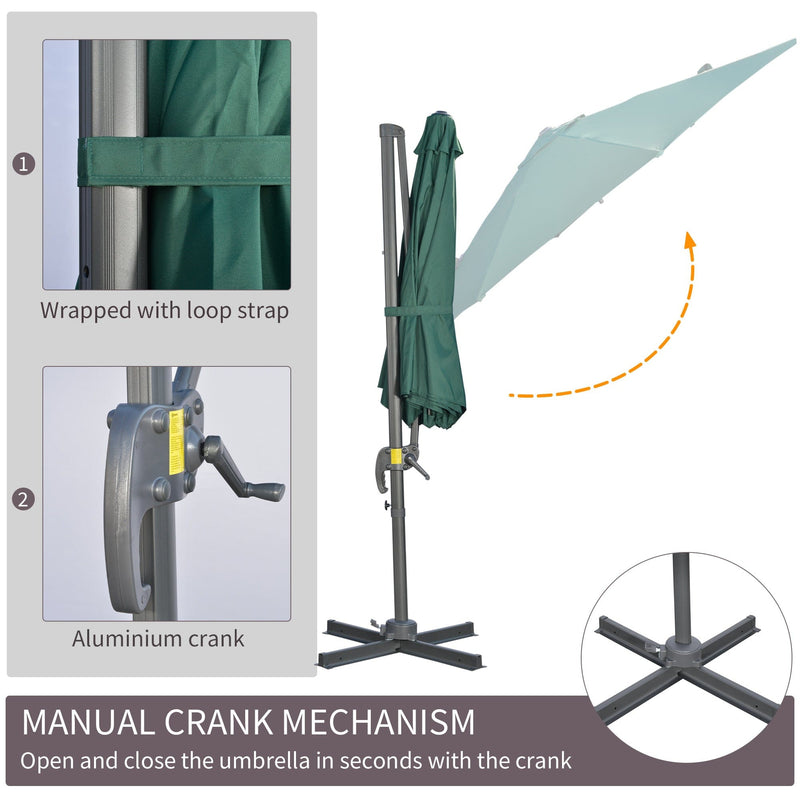 1

Wrapped with loop strap

2

Aluminium crank

MANUAL CRANK MECHANISM

Open and close the umbrella in seconds with the crank