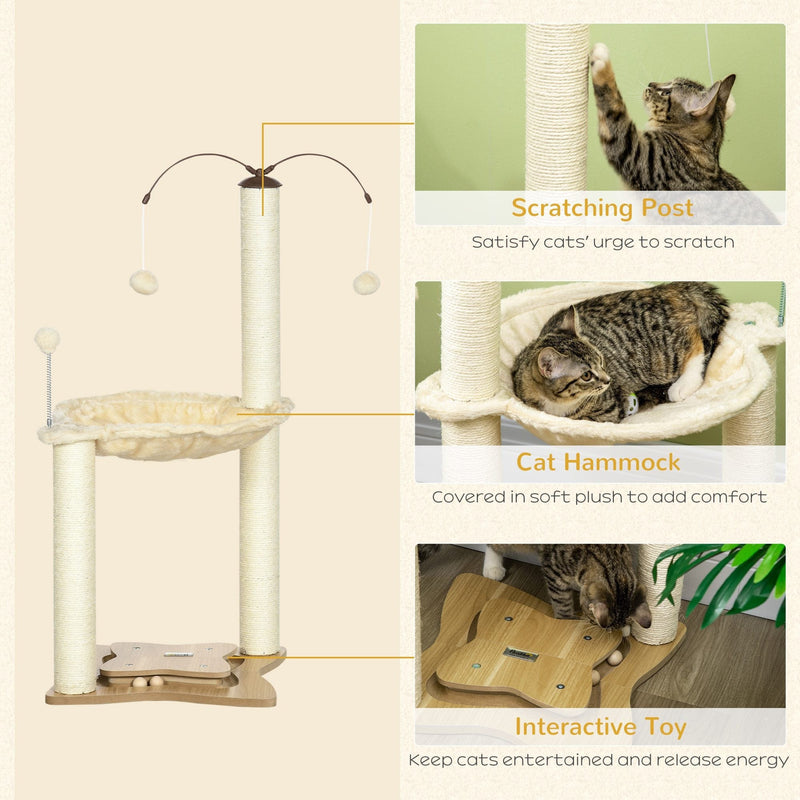 Scratching Post
Satisfy cats' urge to scratch

Cat Hammock
Covered in soft plush to add comfort

Interactive Toy
Keep cats entertained and release energy