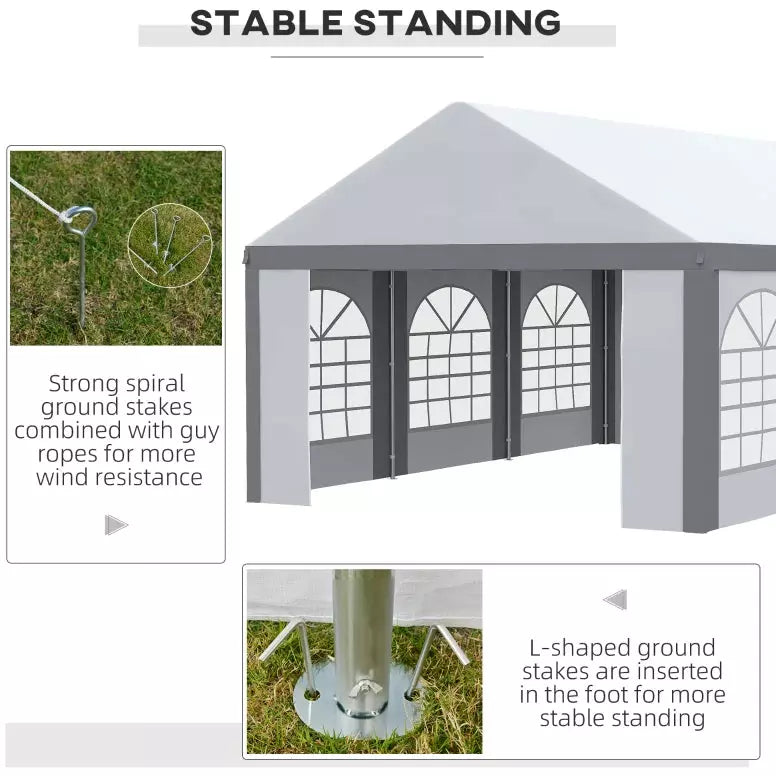 STABLE STANDING

Strong spiral ground stakes combined with guy ropes for more wind resistance

L-shaped ground stakes are inserted in the foot for more stable standing