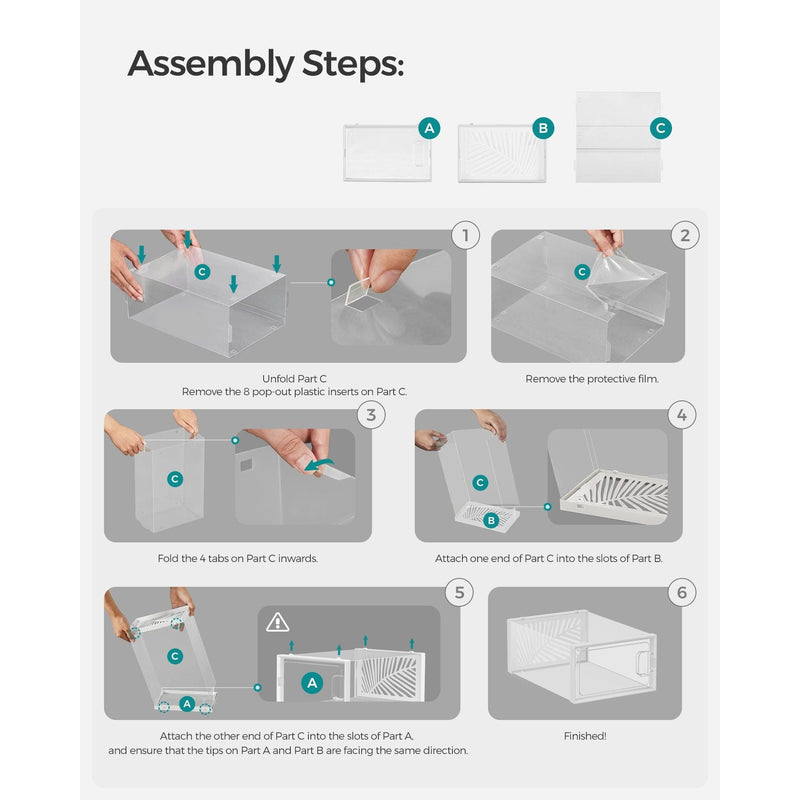 Assembly Steps:

A B C

1
C

Unfold Part C
Remove the 8 pop-out plastic inserts on Part C.

2
C

Remove the protective film.

3
C

Fold the 4 tabs on Part C inwards.

4
C
B

Attach one end of Part C into the slots of Part B.

5
C
A
A

Attach the other end of Part C into the slots of Part A, and ensure that the tips on Part A and Part B are facing the same direction.

6

Finished!