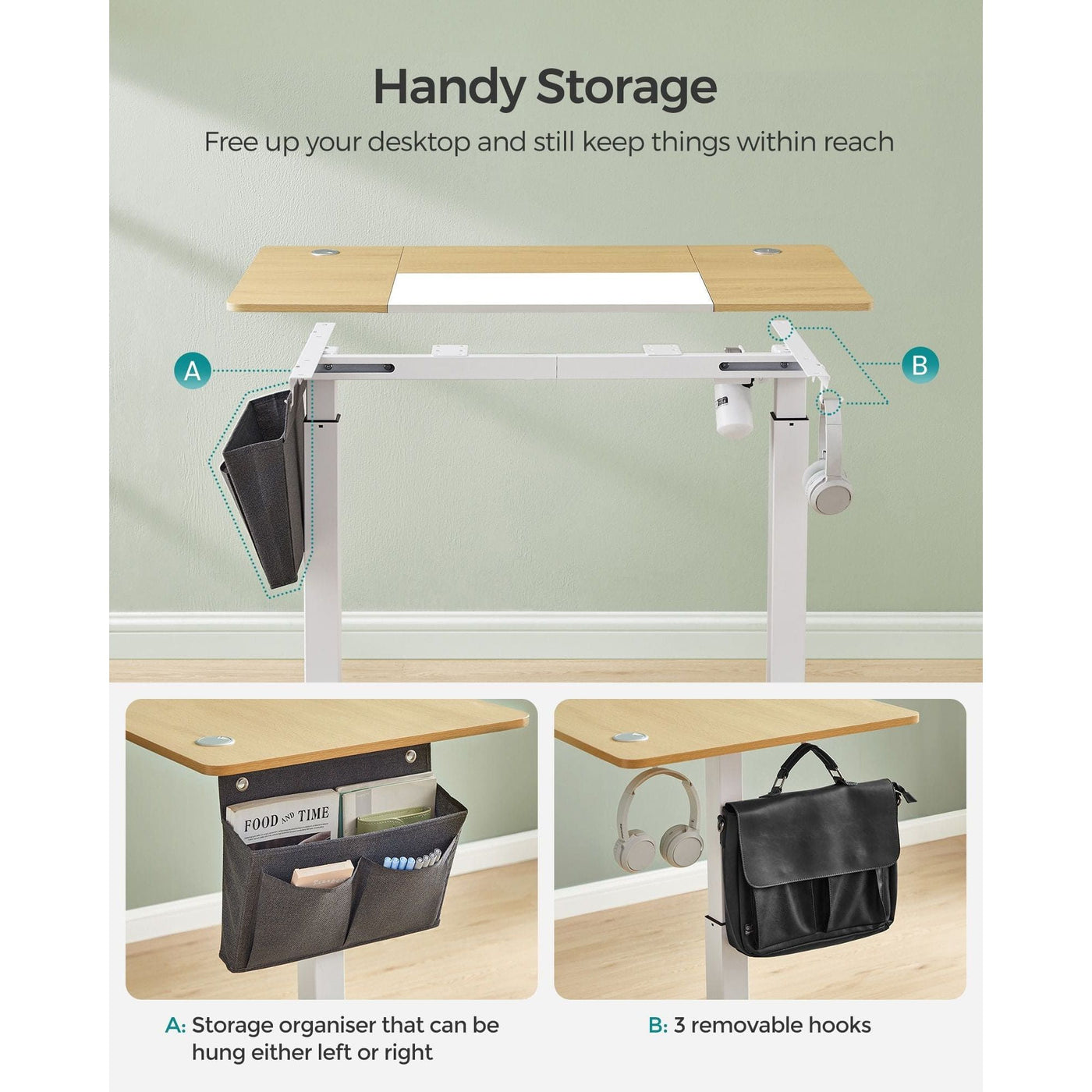 Handy Storage

Free up your desktop and still keep things within reach

A

B

FOOD AND TIME

A: Storage organiser that can be hung either left or right

B: 3 removable hooks