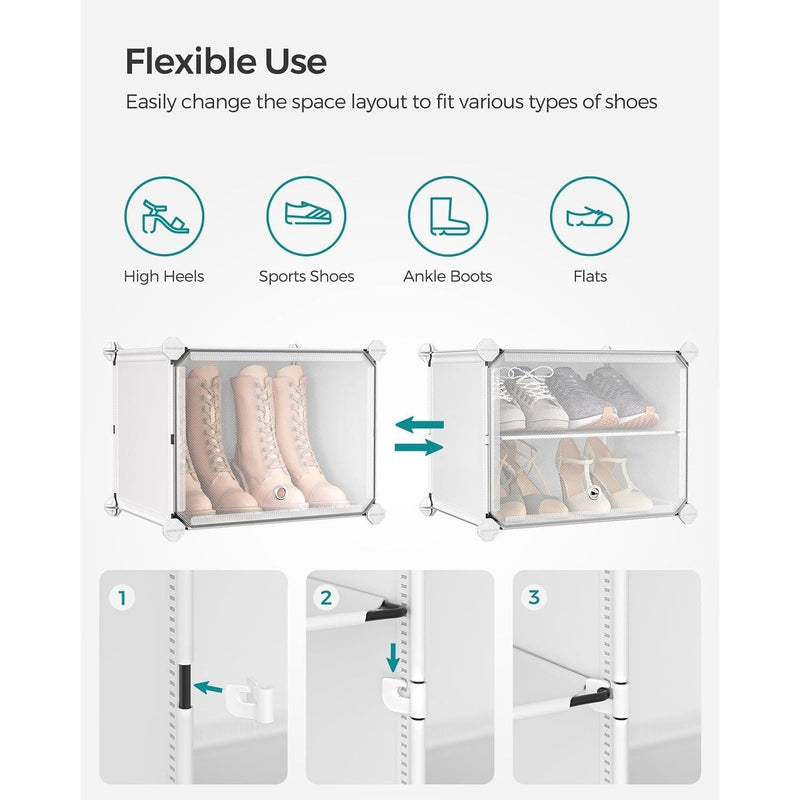 Flexible Use

Easily change the space layout to fit various types of shoes

High Heels

Sports Shoes

Ankle Boots

Flats

1

2

3