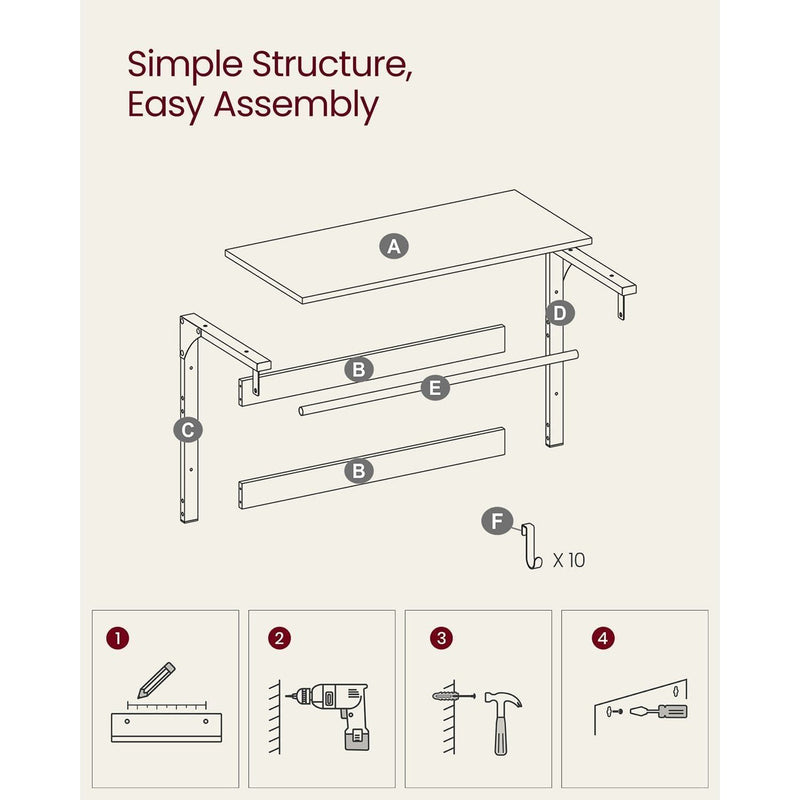 Simple Structure, Easy Assembly

A

D

B

E

C

B

F

X 10

1

2

3

4