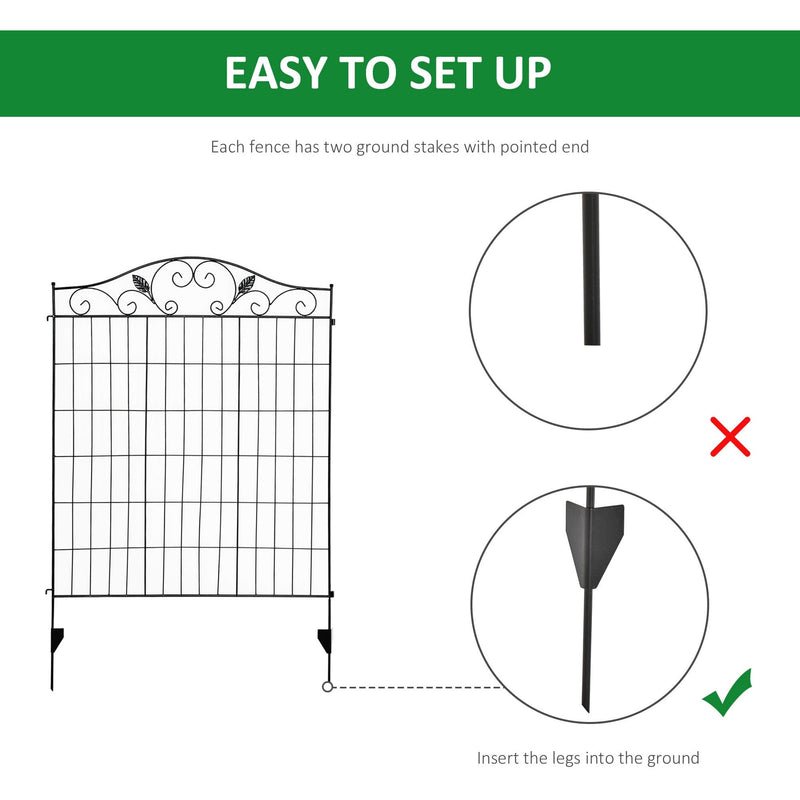 EASY TO SET UP

Each fence has two ground stakes with pointed end

Insert the legs into the ground