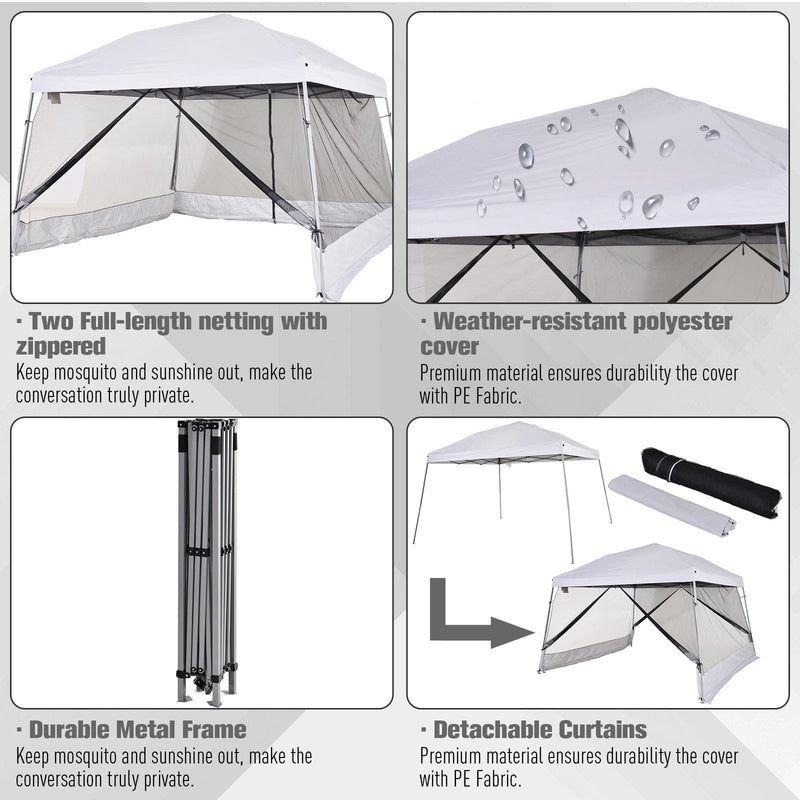 · Two Full-length netting with zippered
Keep mosquito and sunshine out, make the conversation truly private.

· Weather-resistant polyester cover
Premium material ensures durability the cover with PE Fabric.

· Durable Metal Frame
Keep mosquito and sunshine out, make the conversation truly private.

· Detachable Curtains
Premium material ensures durability the cover with PE Fabric.