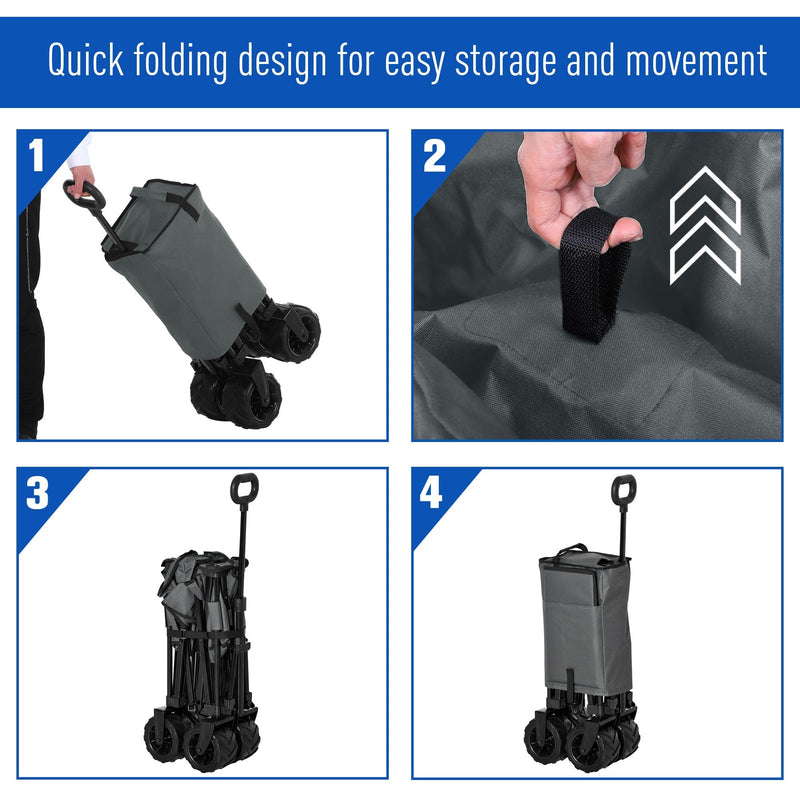 Quick folding design for easy storage and movement

1

2

3

4