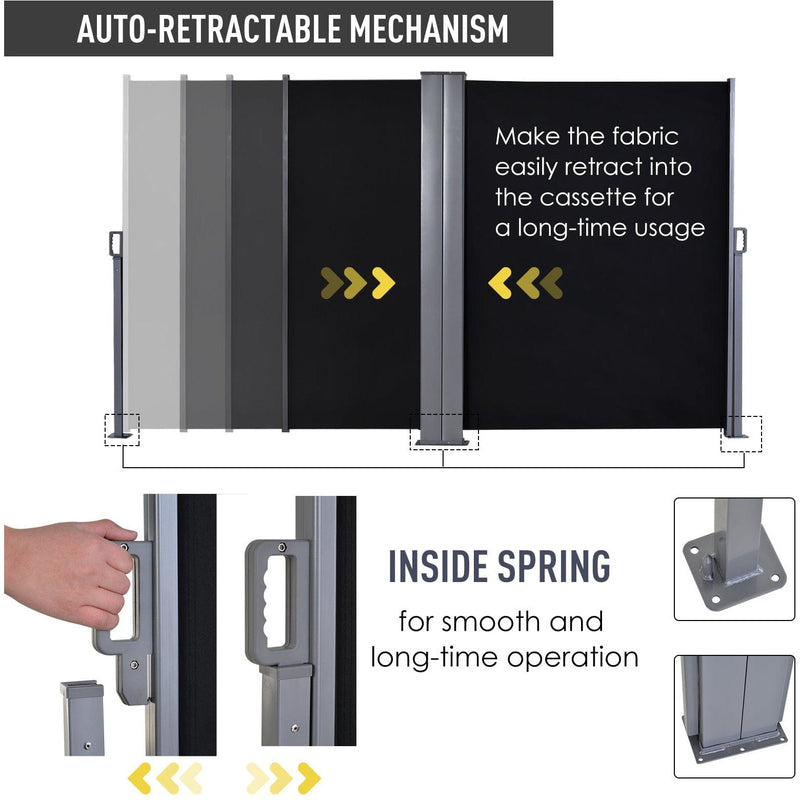 AUTO-RETRACTABLE MECHANISM

Make the fabric easily retract into the cassette for a long-time usage

INSIDE SPRING

for smooth and long-time operation