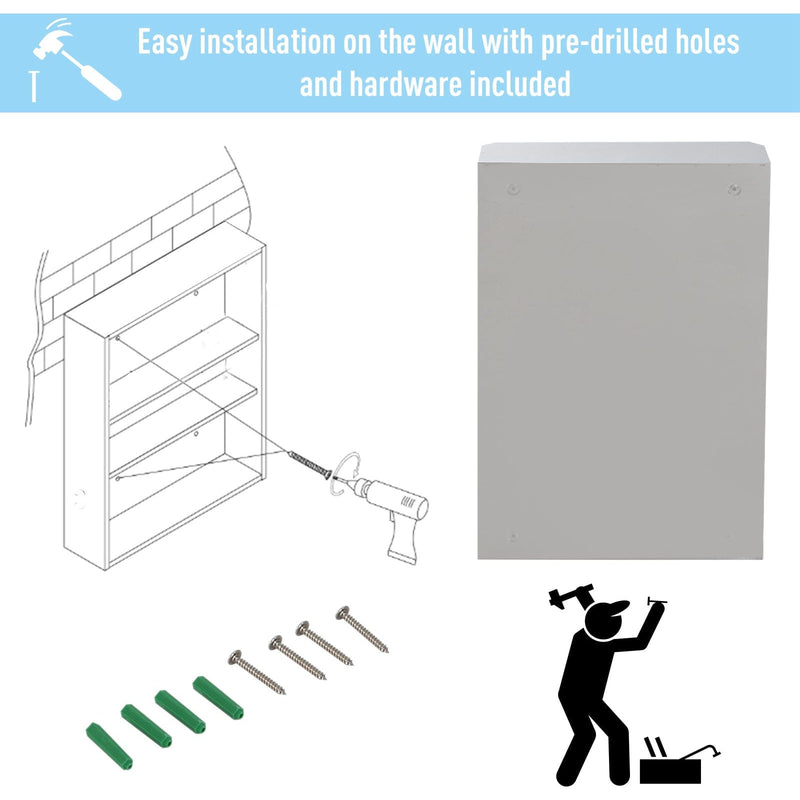 Easy installation on the wall with pre-drilled holes and hardware included