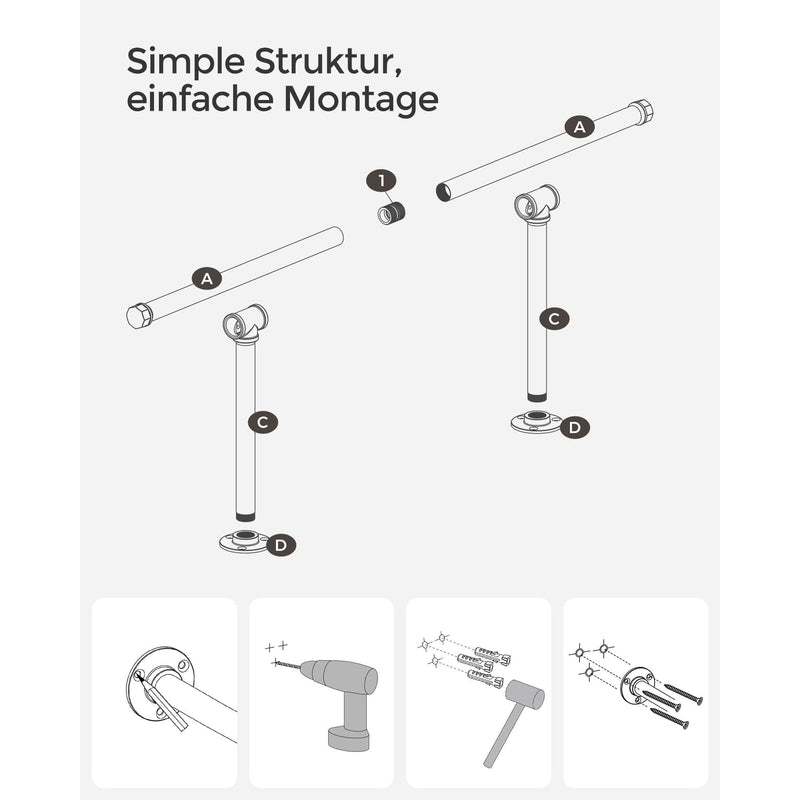 Simple Struktur, einfache Montage

A

1

A

C

C

D

D