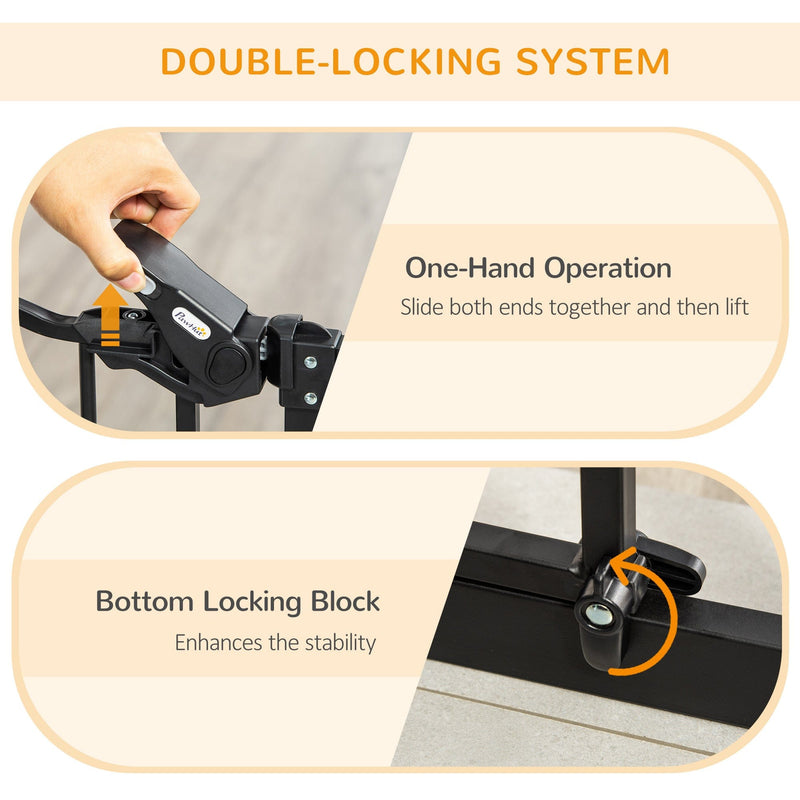 DOUBLE-LOCKING SYSTEM

PawHut

One-Hand Operation

Slide both ends together and then lift

Bottom Locking Block

Enhances the stability