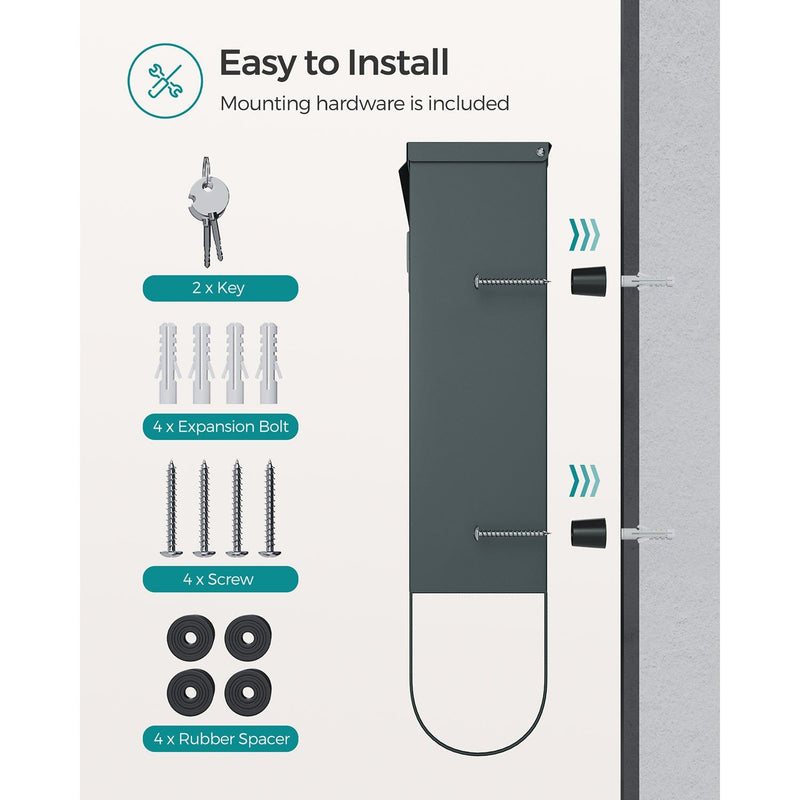 Easy to Install
Mounting hardware is included

2 x Key

4 x Expansion Bolt

4 x Screw

4 x Rubber Spacer