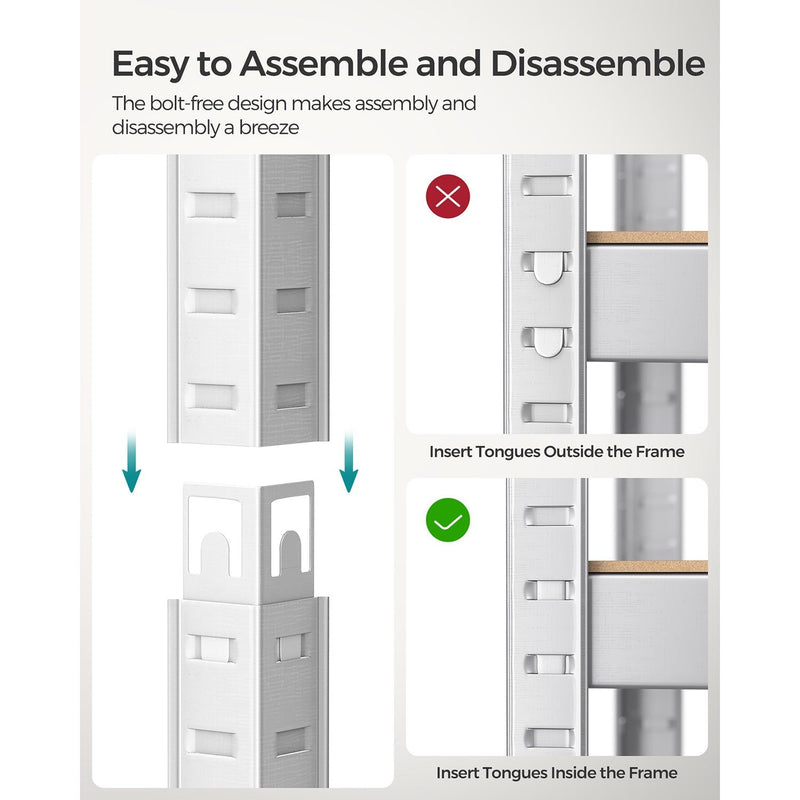 Easy to Assemble and Disassemble

The bolt-free design makes assembly and disassembly a breeze

Insert Tongues Outside the Frame

Insert Tongues Inside the Frame