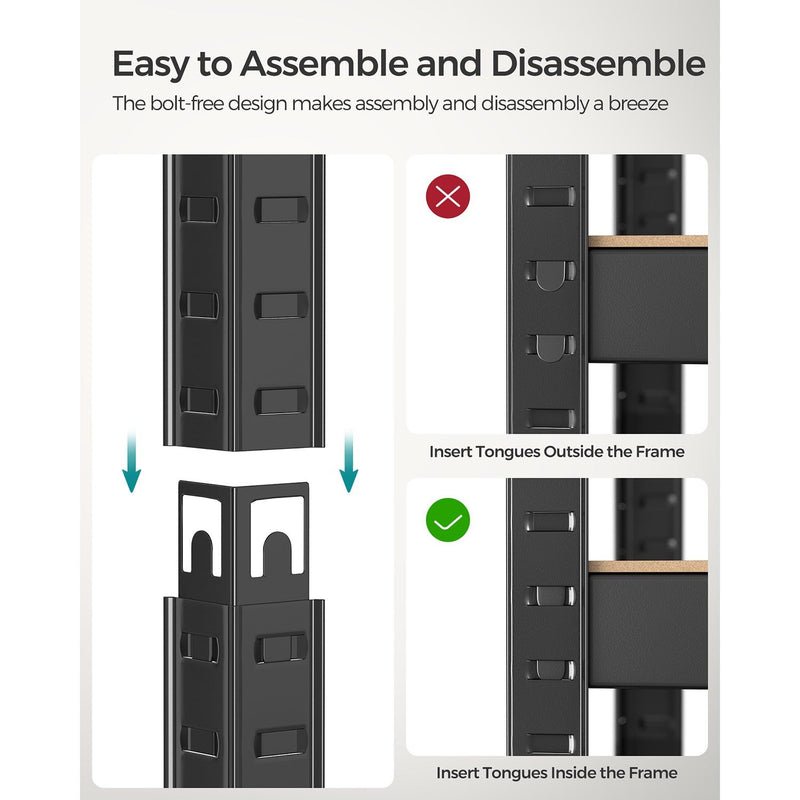 Easy to Assemble and Disassemble

The bolt-free design makes assembly and disassembly a breeze

Insert Tongues Outside the Frame

Insert Tongues Inside the Frame