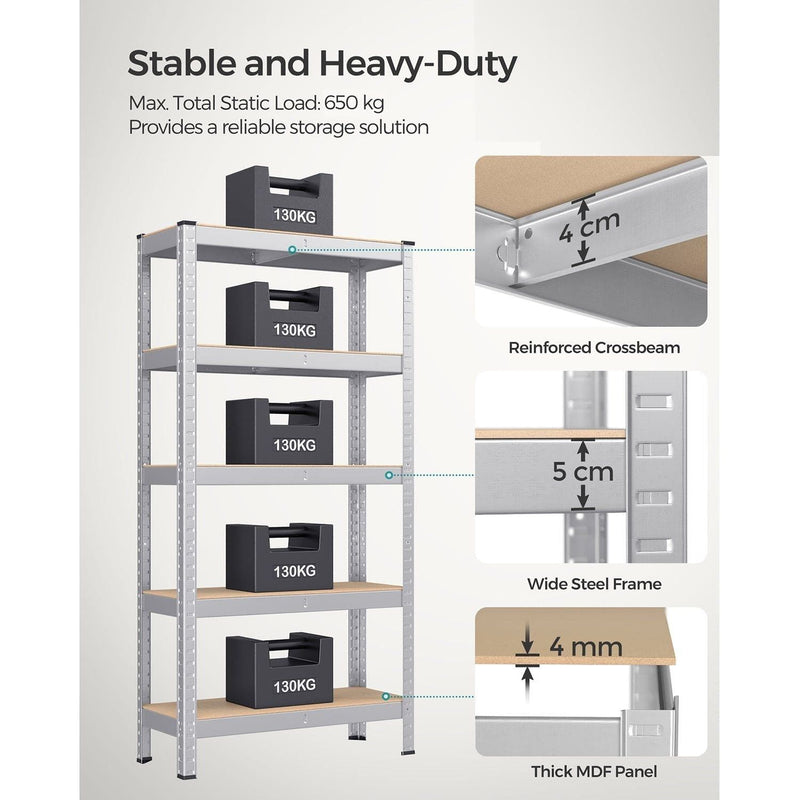 Stable and Heavy-Duty

Max. Total Static Load: 650 kg
Provides a reliable storage solution

130KG

130KG

130KG

130KG

130KG

4 cm

Reinforced Crossbeam

5 cm

Wide Steel Frame

4 mm

Thick MDF Panel