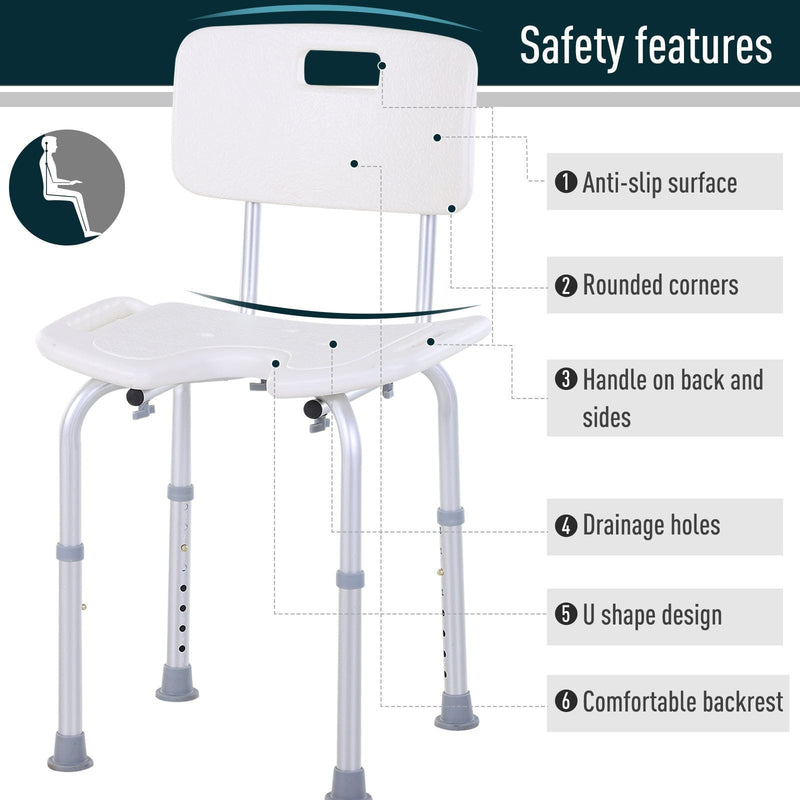 Safety features

❶ Anti-slip surface

❷ Rounded corners

❸ Handle on back and sides

❹ Drainage holes

❺ U shape design

❻ Comfortable backrest