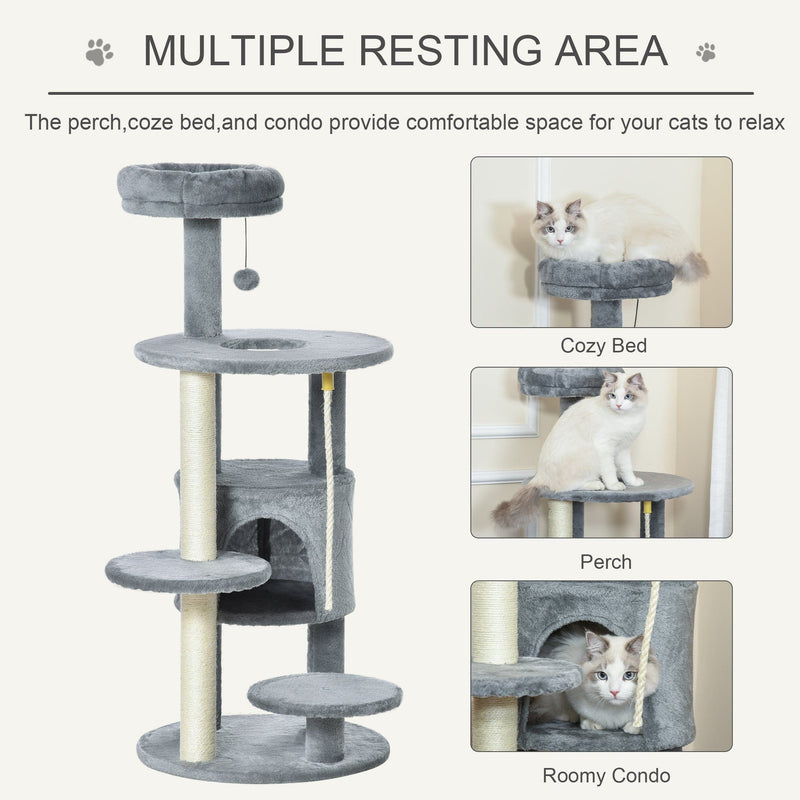 MULTIPLE RESTING AREA

The perch,coze bed,and condo provide comfortable space for your cats to relax

Cozy Bed

Perch

Roomy Condo