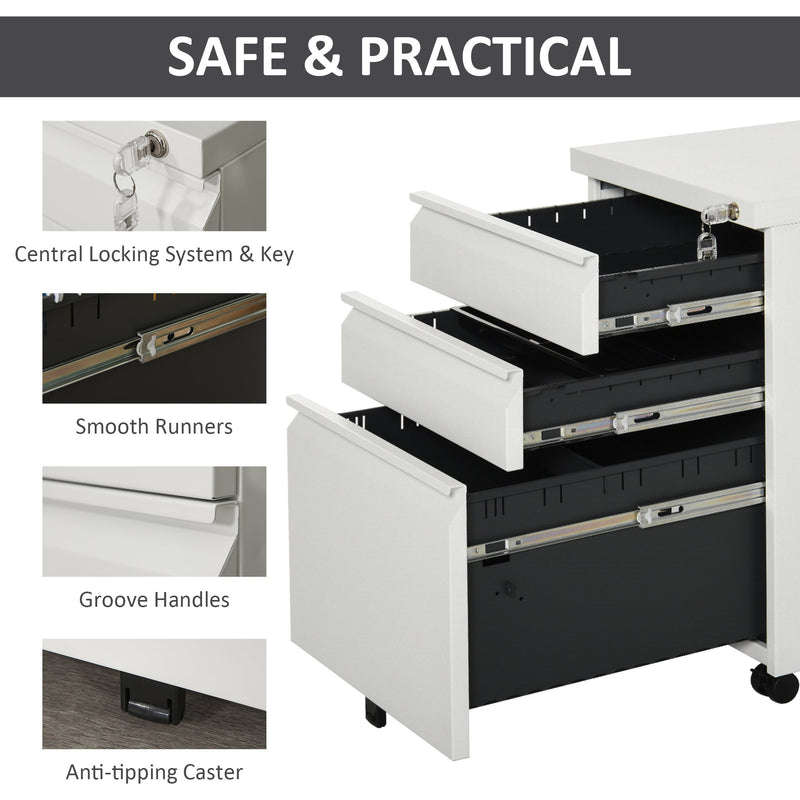 SAFE & PRACTICAL

Central Locking System & Key

Smooth Runners

Groove Handles

Anti-tipping Caster