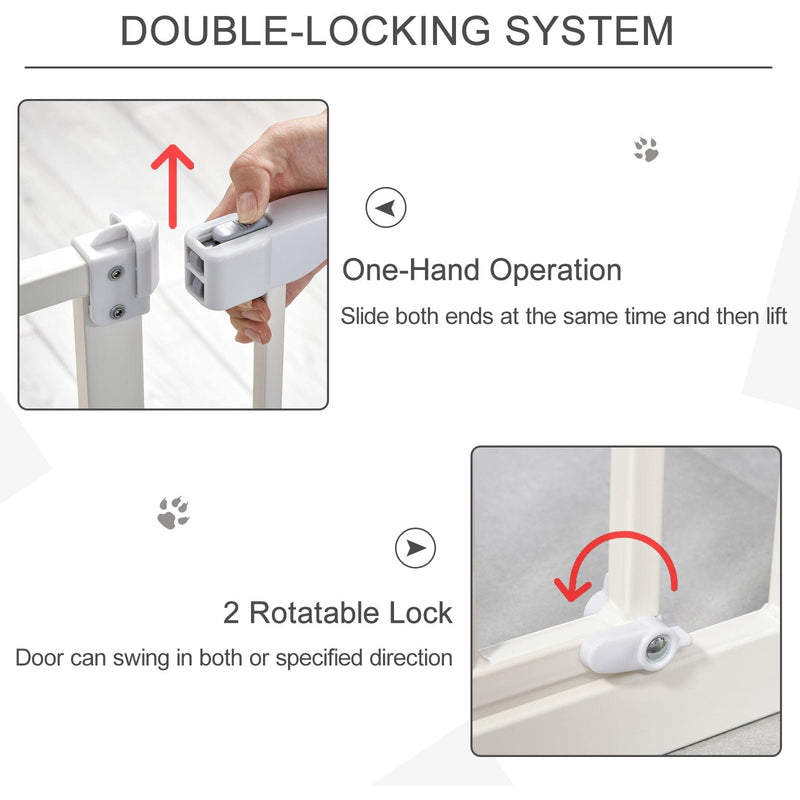 DOUBLE-LOCKING SYSTEM

One-Hand Operation

Slide both ends at the same time and then lift

2 Rotatable Lock

Door can swing in both or specified direction