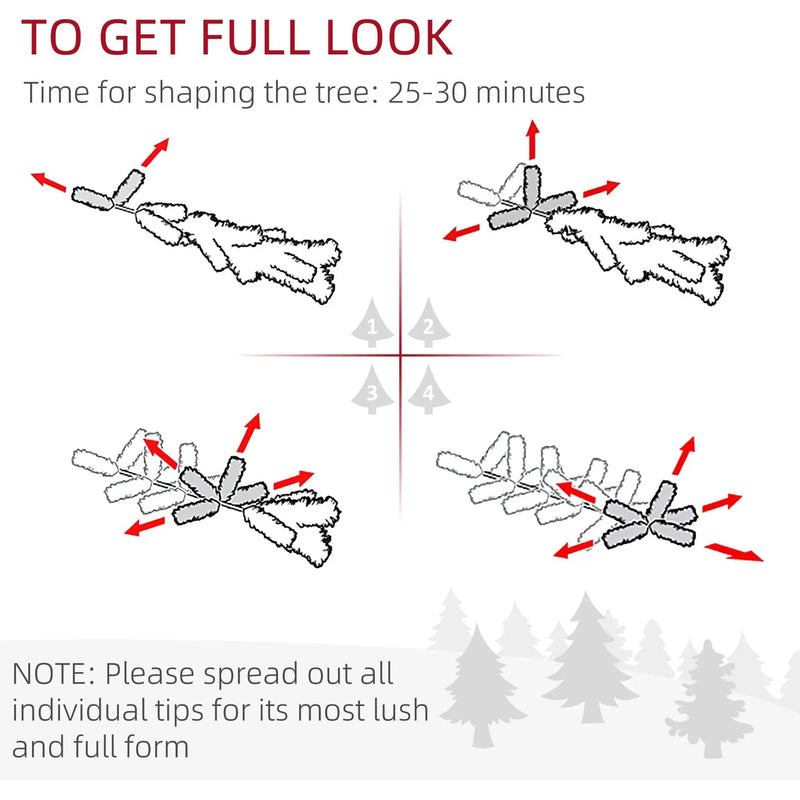 TO GET FULL LOOK

Time for shaping the tree: 25-30 minutes

1 2
3 4

NOTE: Please spread out all individual tips for its most lush and full form