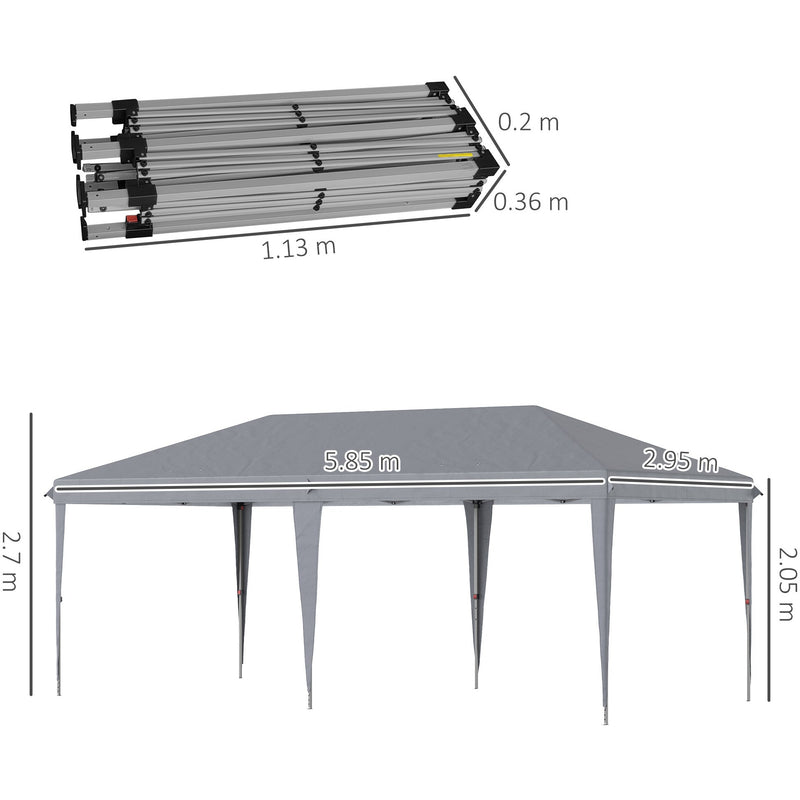 0.2 m
0.36 m
1.13 m
5.85 m
2.95 m
2.7 m
2.05 m