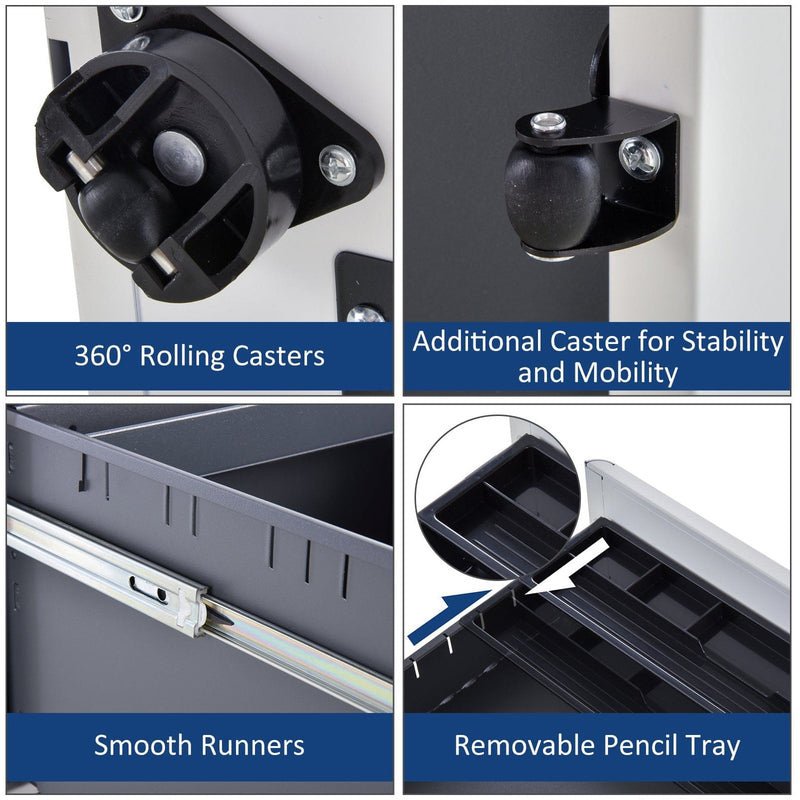 360° Rolling Casters

Additional Caster for Stability and Mobility

Smooth Runners

Removable Pencil Tray