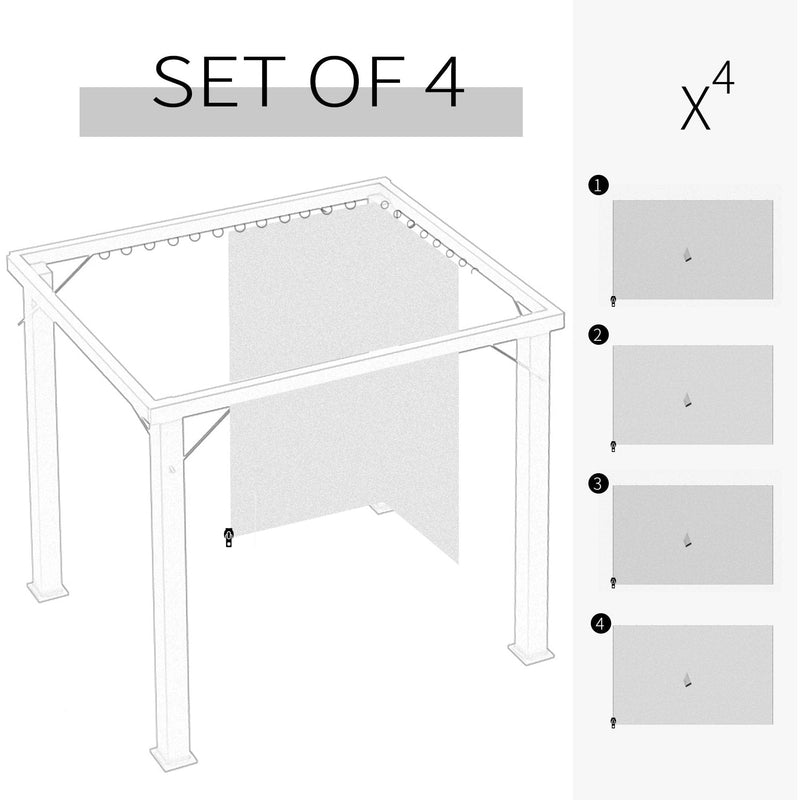 SET OF 4

$X^4$

1

2

3

4