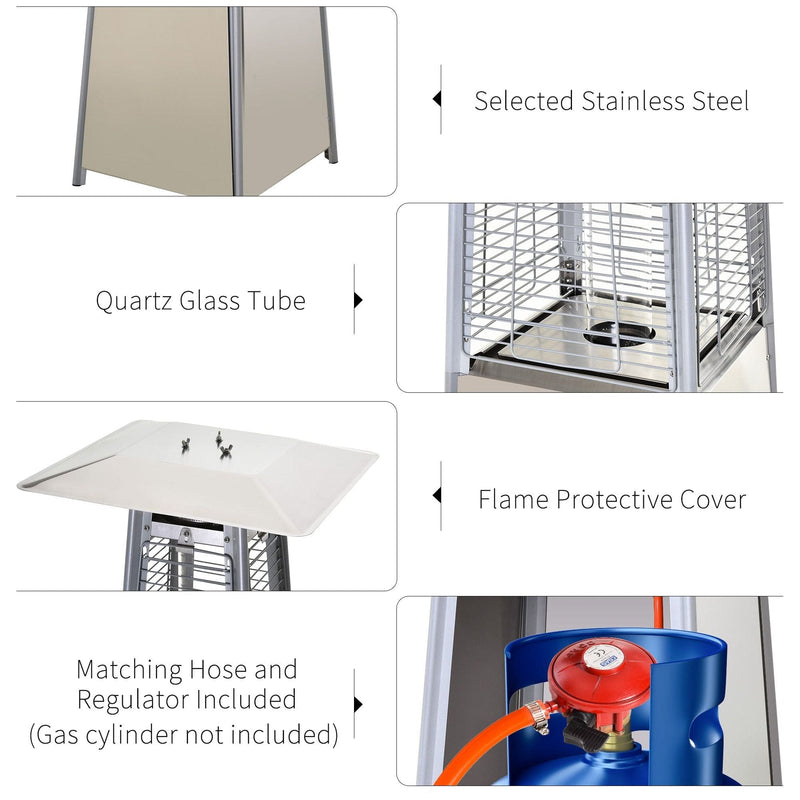 Selected Stainless Steel

Quartz Glass Tube

Flame Protective Cover

Matching Hose and Regulator Included
(Gas cylinder not included)