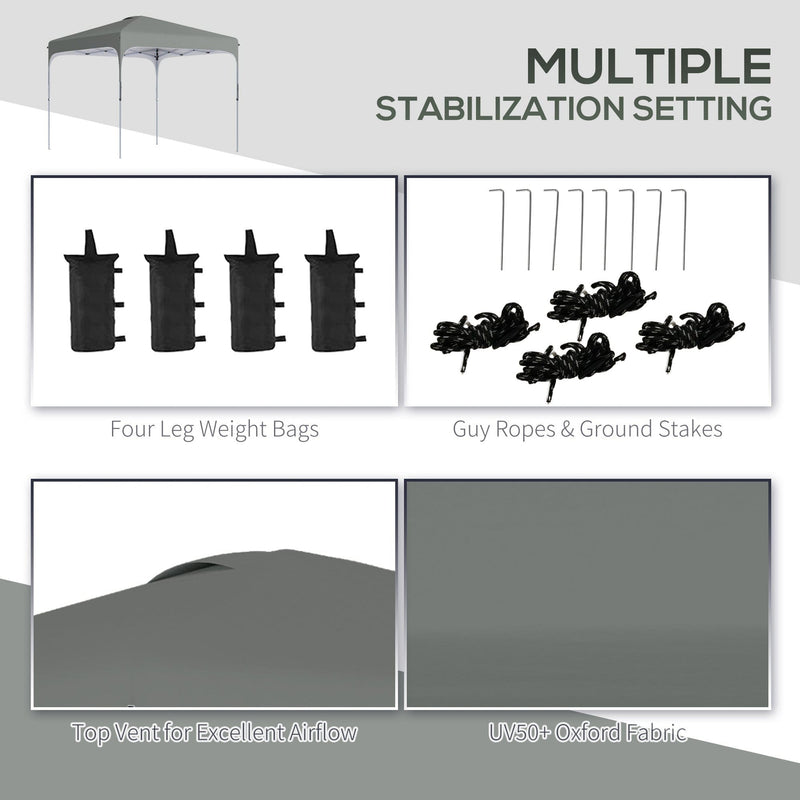 MULTIPLE
STABILIZATION SETTING

Four Leg Weight Bags

Guy Ropes & Ground Stakes

Top Vent for Excellent Airflow

UV50+ Oxford Fabric