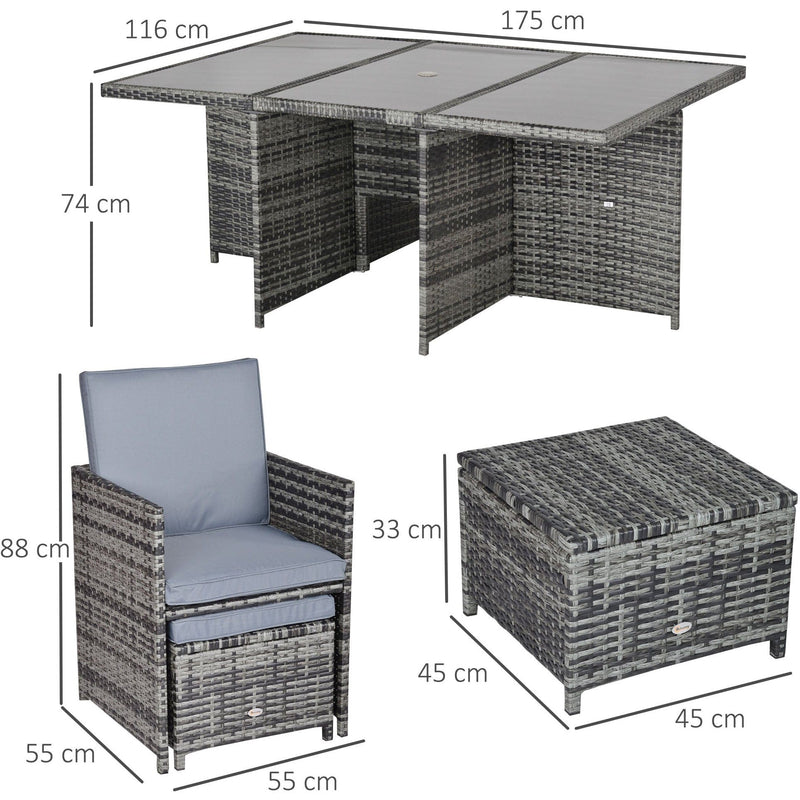 116 cm
175 cm
74 cm
88 cm
33 cm
45 cm
45 cm
55 cm
55 cm