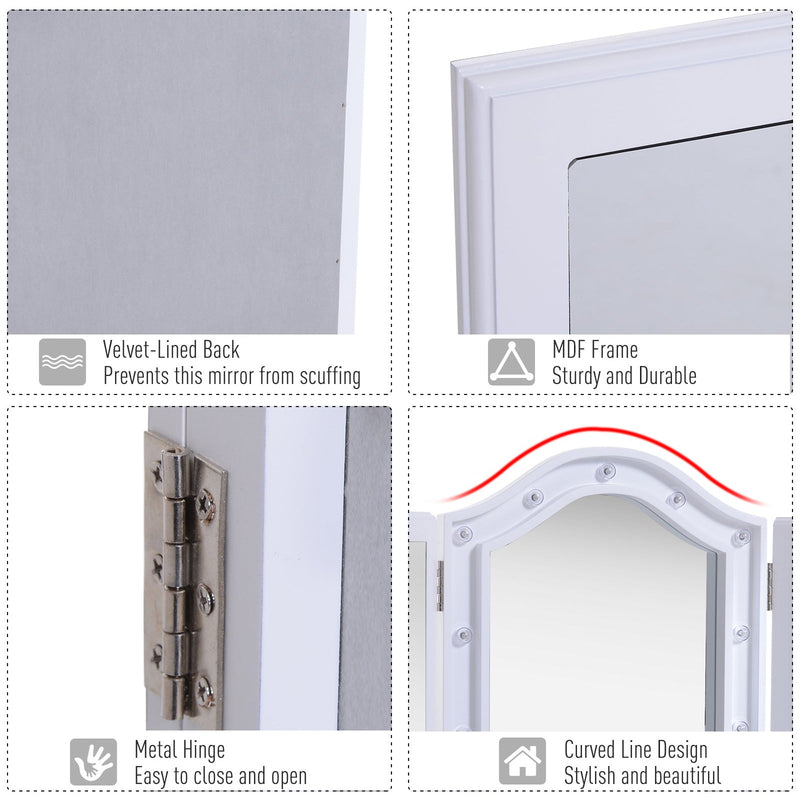 Velvet-Lined Back
Prevents this mirror from scuffing

MDF Frame
Sturdy and Durable

Metal Hinge
Easy to close and open

Curved Line Design
Stylish and beautiful