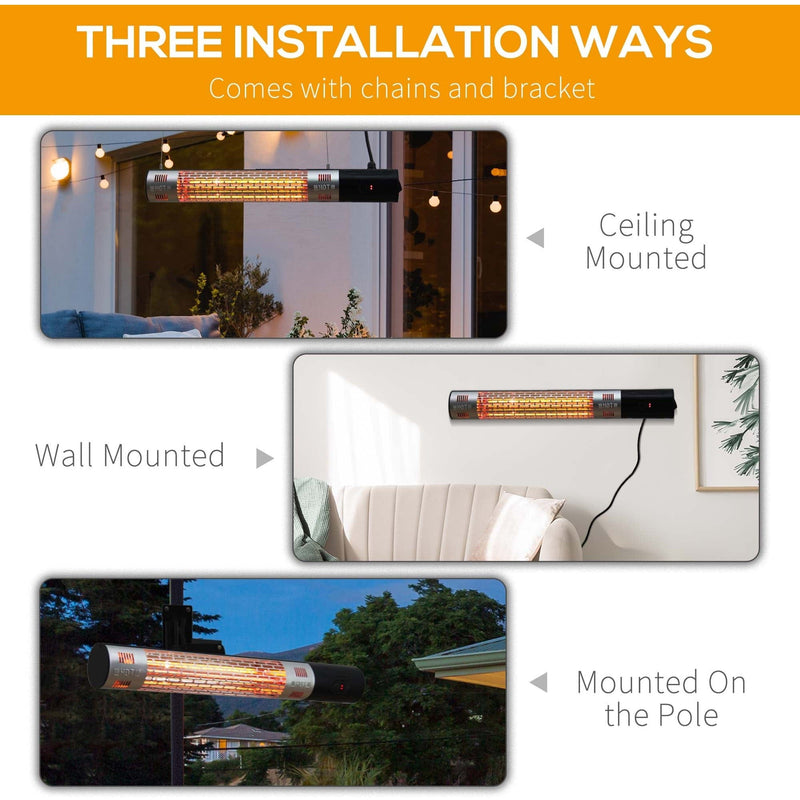 THREE INSTALLATION WAYS
Comes with chains and bracket

Ceiling Mounted

Wall Mounted

Mounted On the Pole