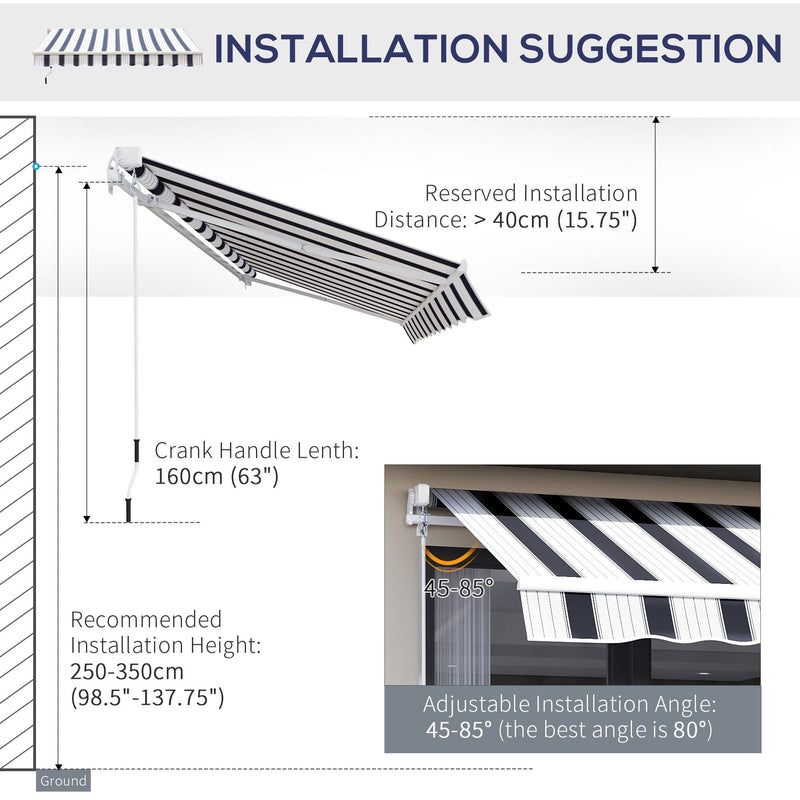 INSTALLATION SUGGESTION

Reserved Installation Distance: > 40cm (15.75")

Crank Handle Lenth: 160cm (63")

45-85°

Recommended Installation Height: 250-350cm (98.5"-137.75")

Adjustable Installation Angle: 45-85° (the best angle is 80°)

Ground