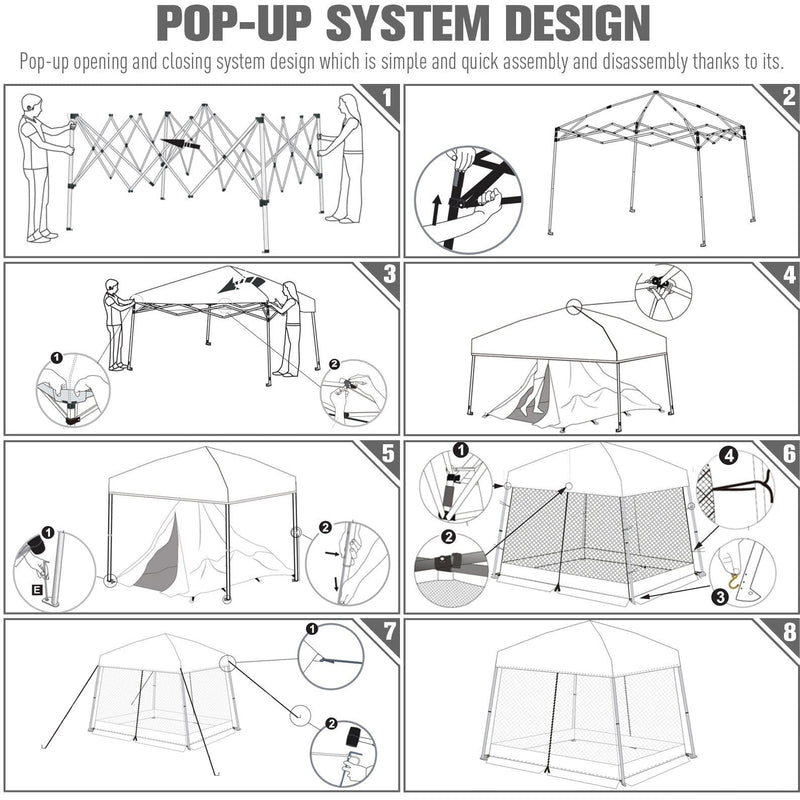 POP-UP SYSTEM DESIGN

Pop-up opening and closing system design which is simple and quick assembly and disassembly thanks to its.

1

2

3

1

2

4

5

1

E

2

6

1

2

4

3

7

1

2

8