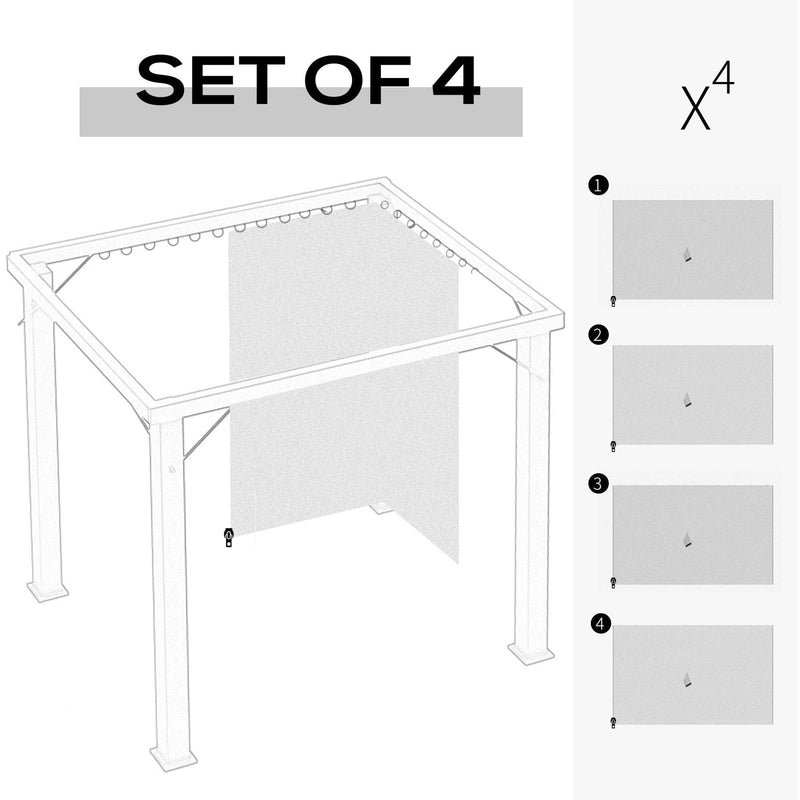 SET OF 4

$X^4$

1

2

3

4