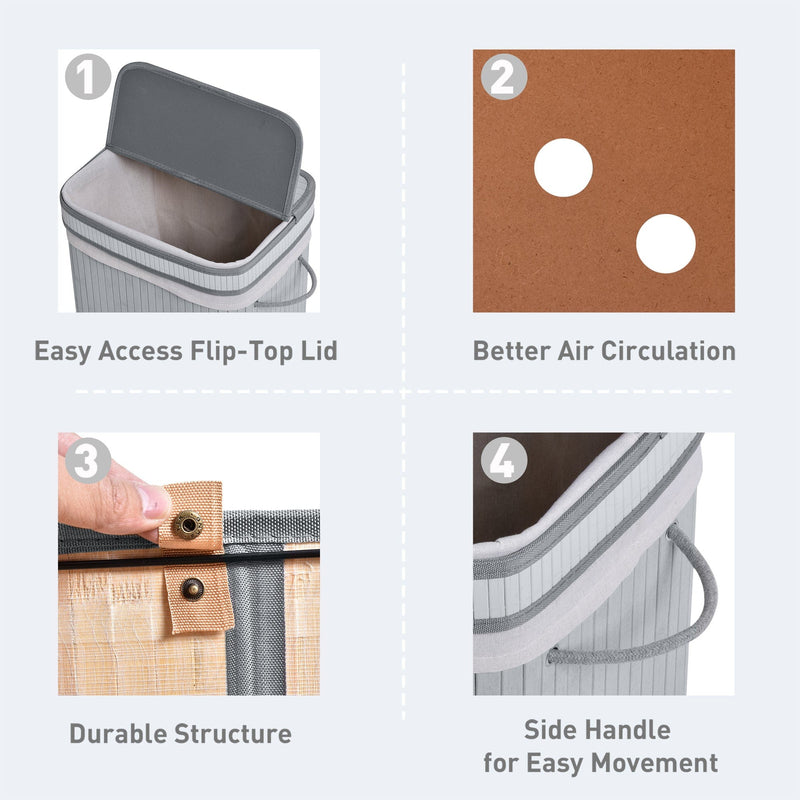 1
Easy Access Flip-Top Lid

2
Better Air Circulation

3
Durable Structure

4
Side Handle for Easy Movement