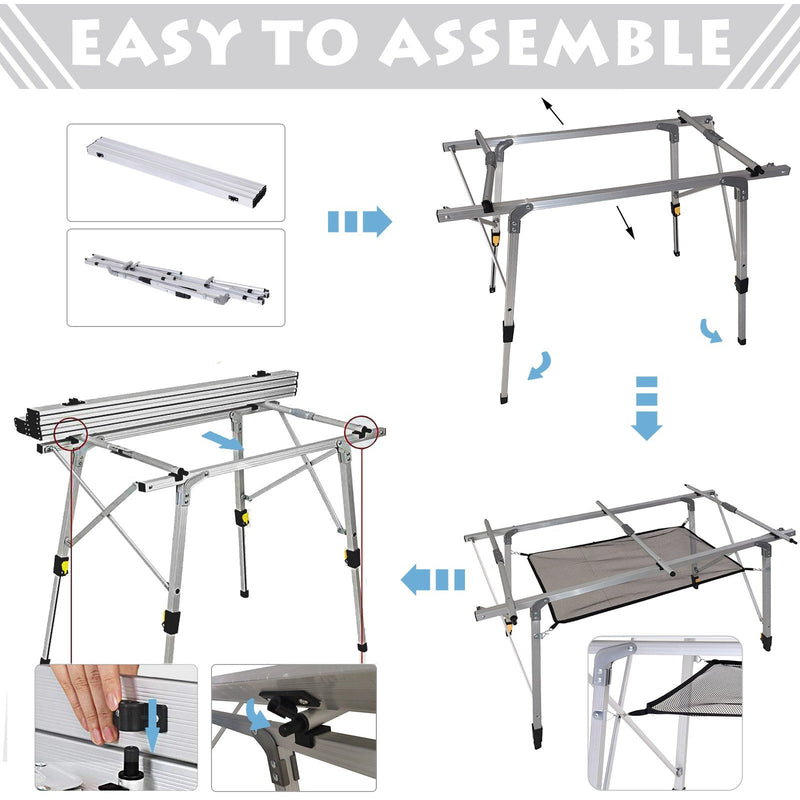 EASY TO ASSEMBLE