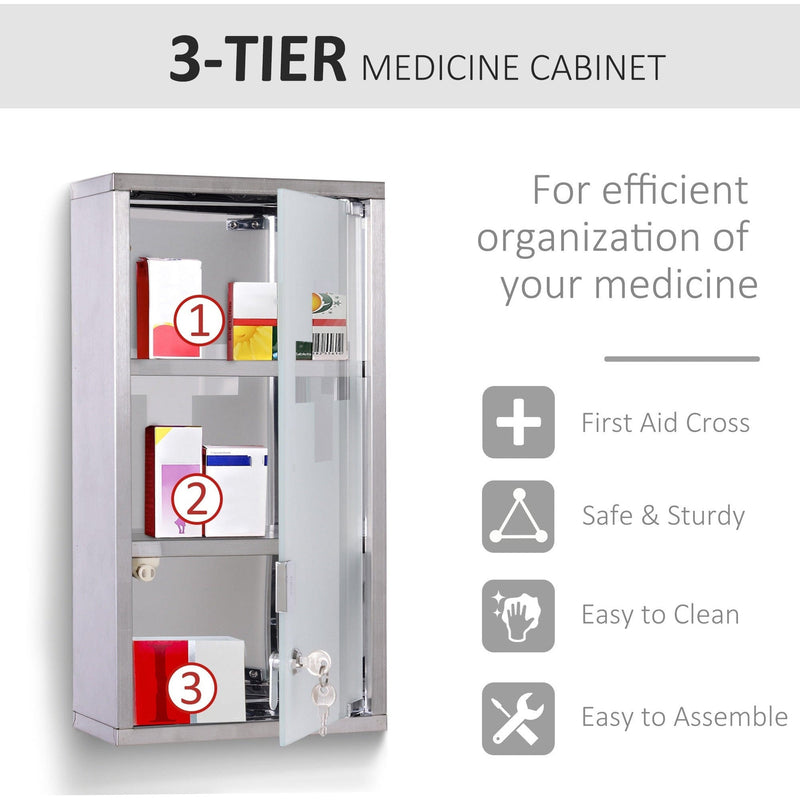 3-TIER MEDICINE CABINET

For efficient organization of your medicine

1

2

3

First Aid Cross

Safe & Sturdy

Easy to Clean

Easy to Assemble